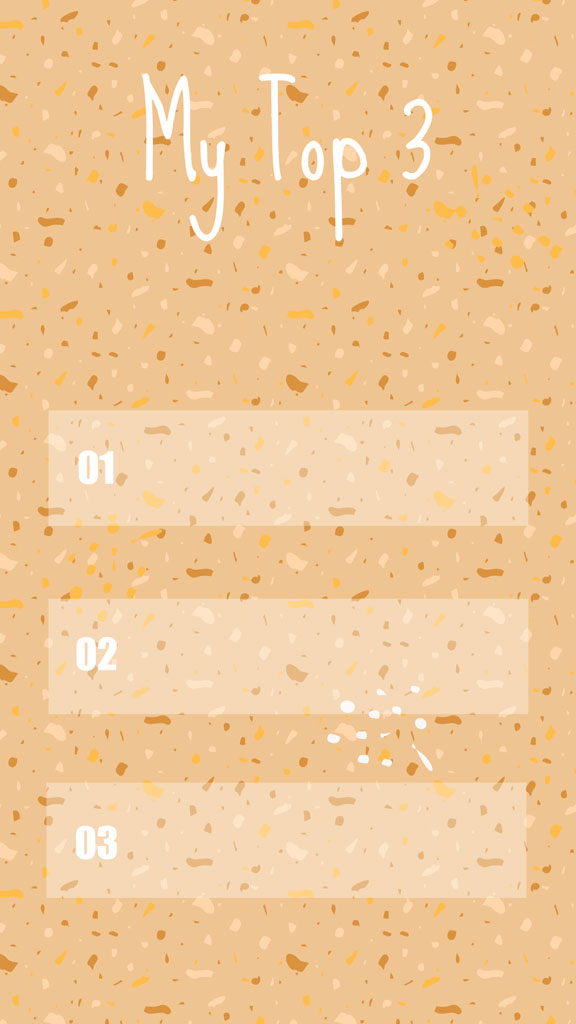 My Top 3

01

02

03